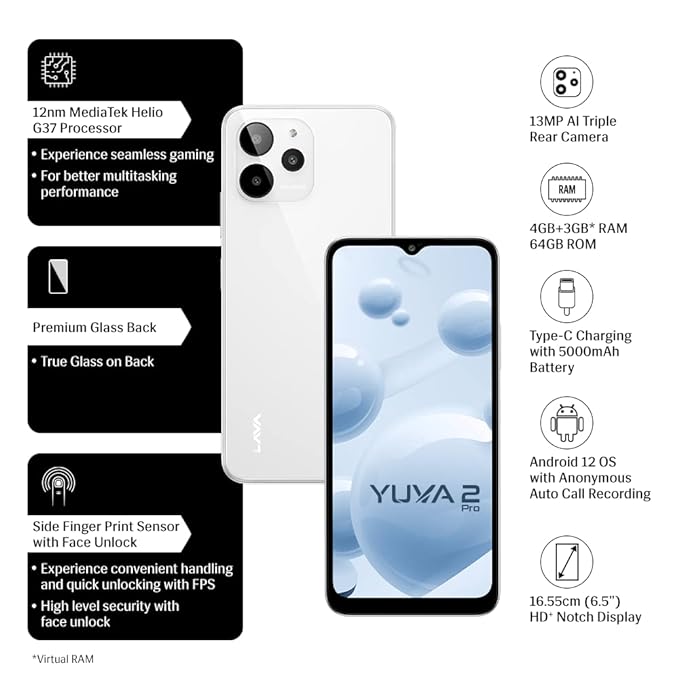 12nm MediaTek Helio G37 Processor

• Experience seamless gaming
• For better multitasking performance

Premium Glass Back

• True Glass on Back

Side Finger Print Sensor with Face Unlock

• Experience convenient handling and quick unlocking with FPS
• High level security with face unlock

*Virtual RAM

LAVA

YUVA 2 Pro

13MP AI Triple Rear Camera

RAM

4GB+3GB* RAM
64GB ROM

Type-C Charging with 5000mAh Battery

Android 12 OS with Anonymous Auto Call Recording

16.55cm (6.5") HD⁺ Notch Display