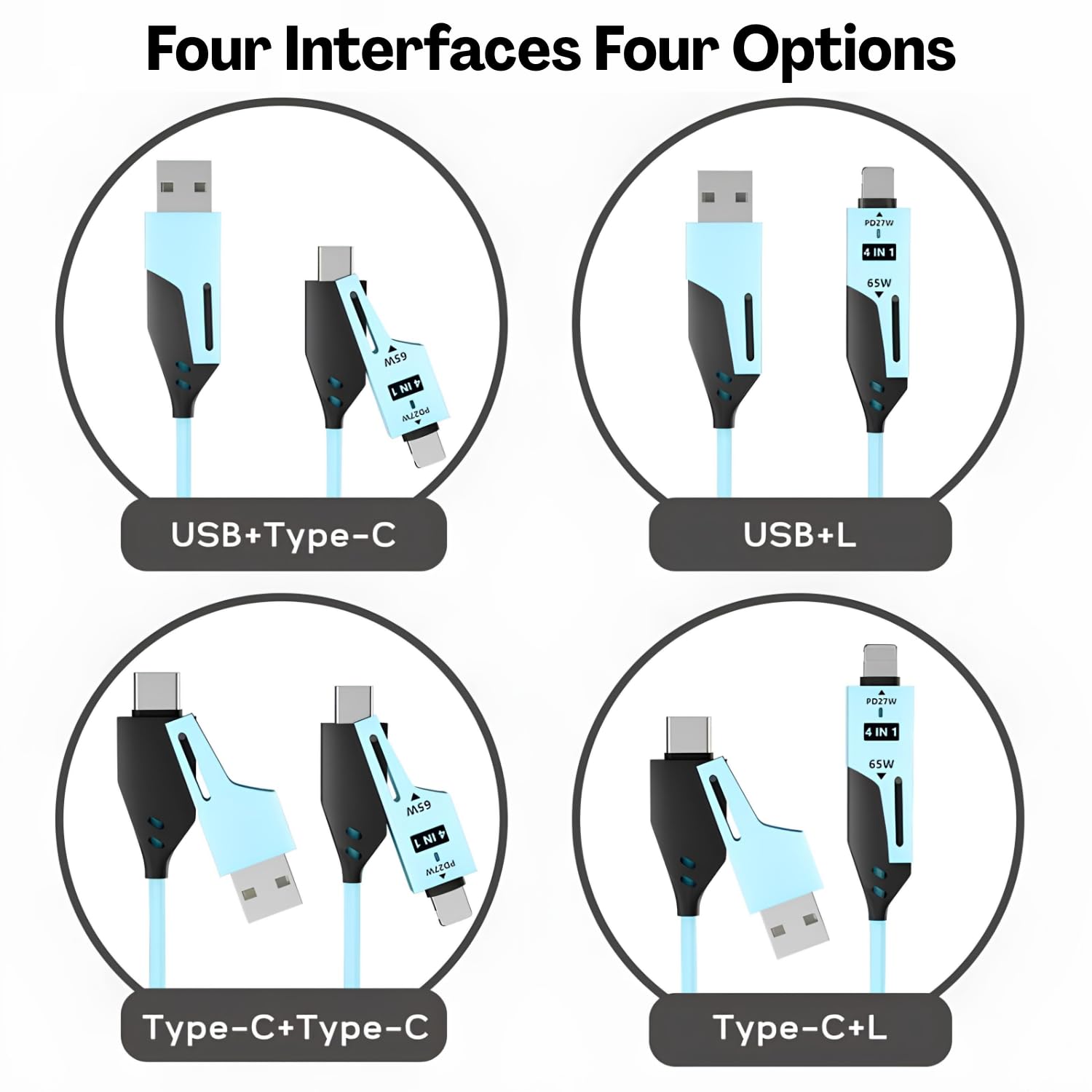 Four Interfaces Four Options

65W
4 IN 1
PD27W

USB+Type-C

PD27W
4 IN 1
65W

USB+L

65W
4 IN 1
PD27W

Type-C+Type-C

PD27W
4 IN 1
65W

Type-C+L